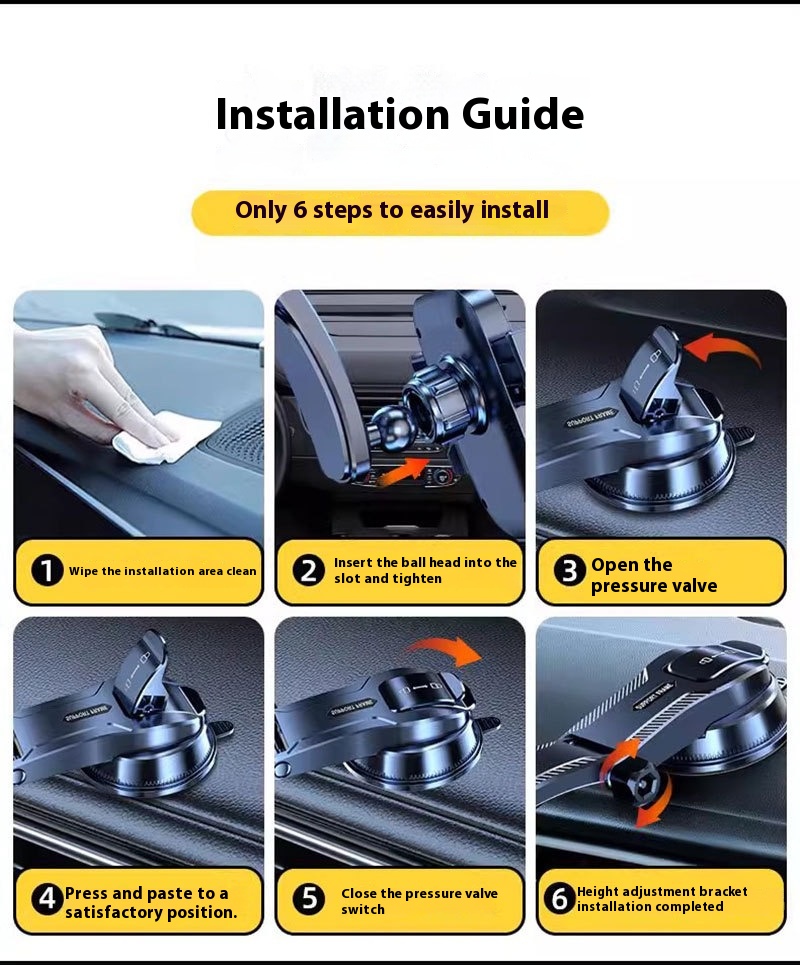 Installation Guide

Only 6 steps to easily install

1 Wipe the installation area clean

2 Insert the ball head into the slot and tighten

3 Open the pressure valve

4 Press and paste to a satisfactory position.

5 Close the pressure valve switch

6 Height adjustment bracket installation completed